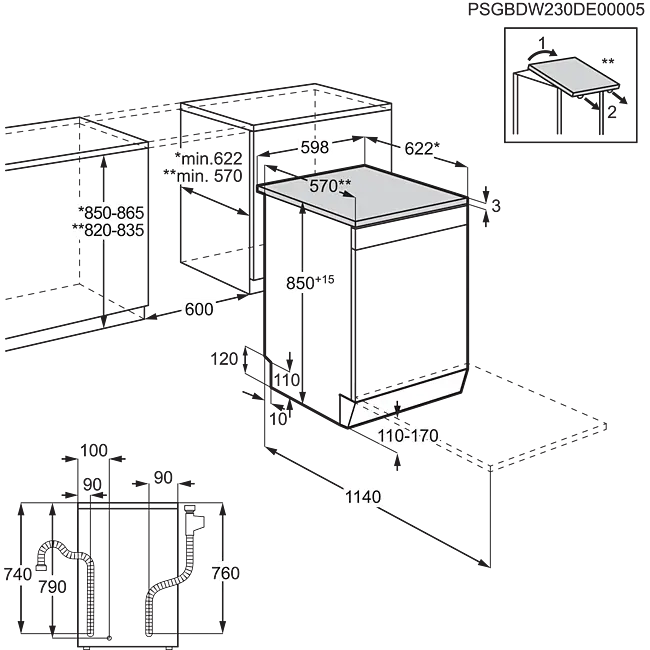 PSGBDW230DE00005

1
**
2

*min.622
**min. 570
598
622*
570**
3
*850-865
**820-835
$850^{+15}$
600
120
110
10
110-170
1140
100
90
90
740
790
760