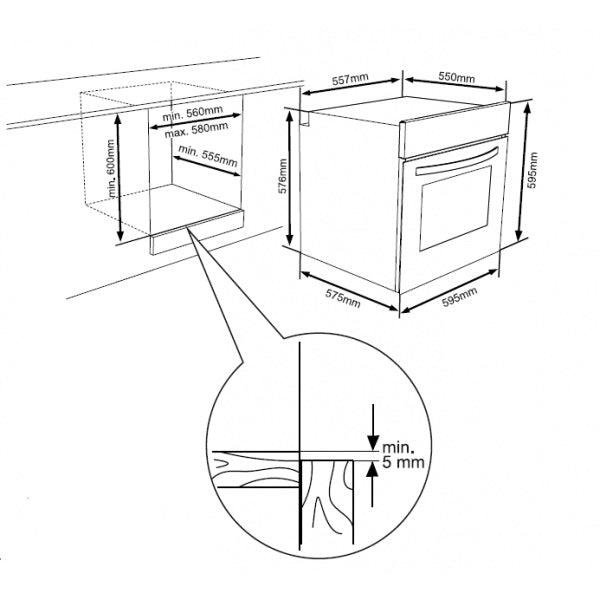 min. 600mm
min. 560mm
max. 580mm
min. 555mm
557mm
550mm
576mm
595mm
575mm
595mm
min.
5 mm