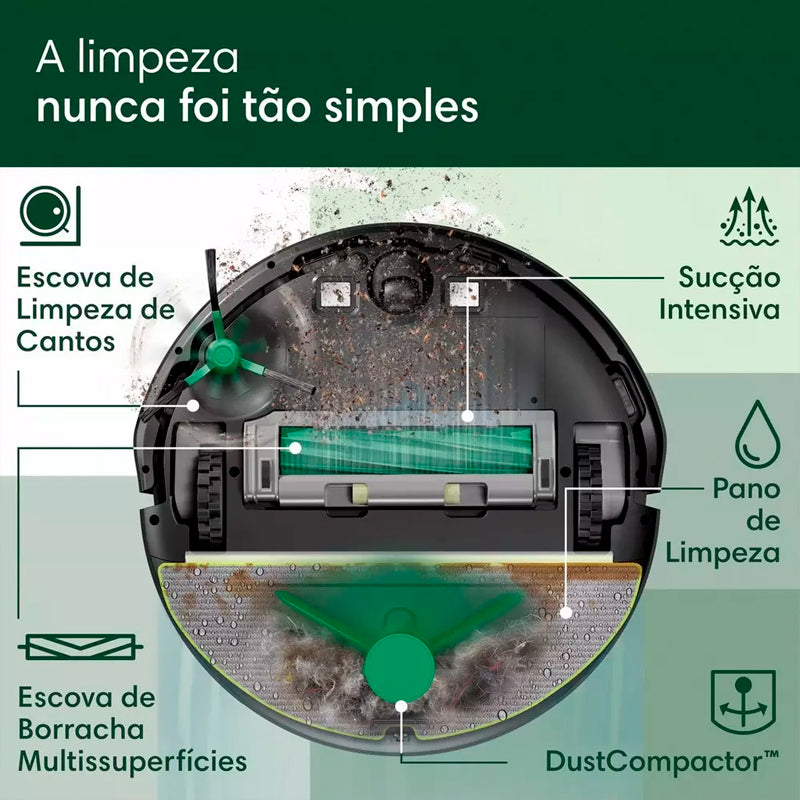 A limpeza
nunca foi tão simples

Escova de Limpeza de Cantos

Sucção Intensiva

Pano de Limpeza

Escova de Borracha Multissuperfícies

DustCompactor™