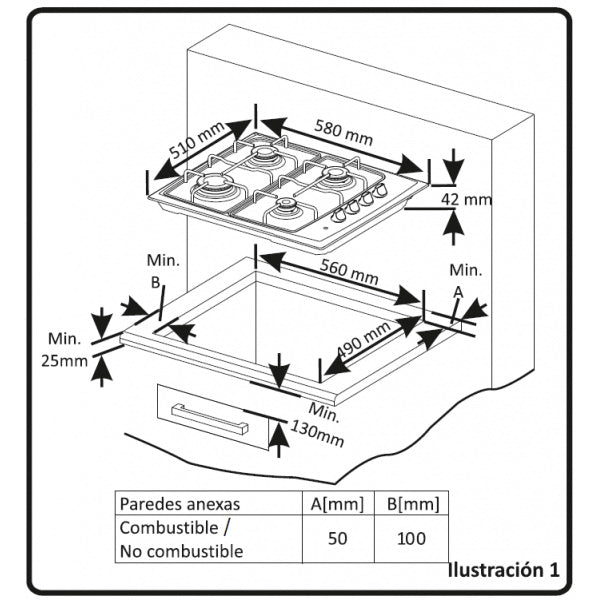 510 mm

580 mm

42 mm

Min. B

560 mm

Min. A

Min. 25mm

490 mm

Min. 130mm

| Paredes anexas | A[mm] | B[mm] |
|---|---|---|
| Combustible / No combustible | 50 | 100 |

Ilustración 1