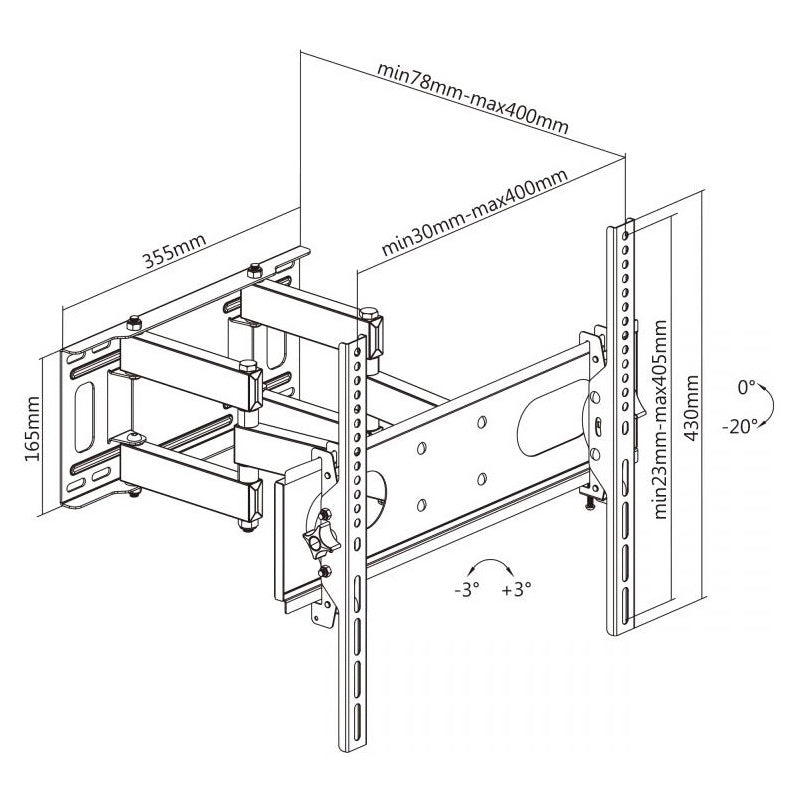 min78mm-max400mm

min30mm-max400mm

355mm

165mm

min23mm-max405mm

430mm

0°

-20°

-3°

+3°