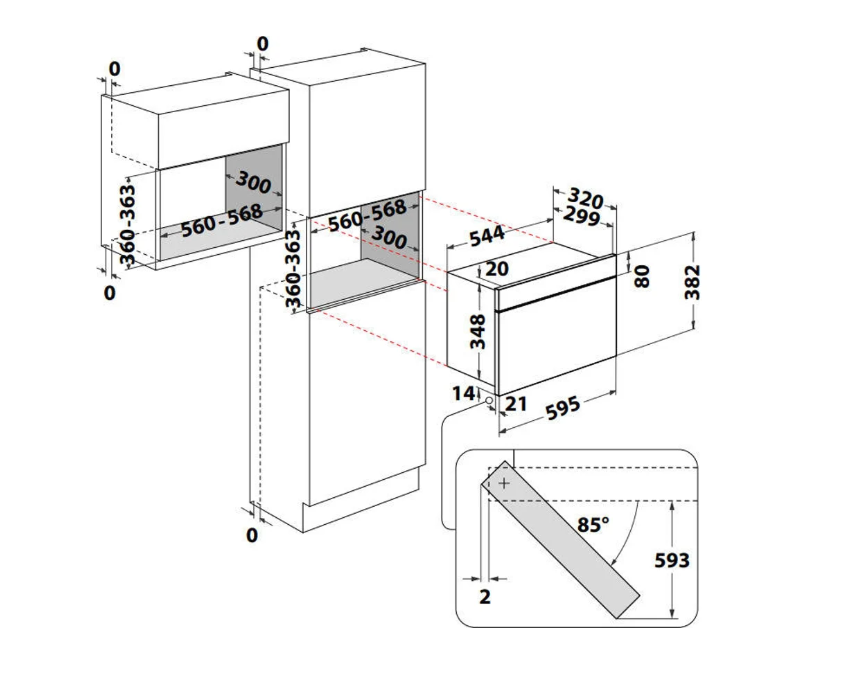 0
0
300
360-363
560-568
0
560-568
300
360-363
0
320
299
544
20
80
382
348
14
21
595
85°
593
2