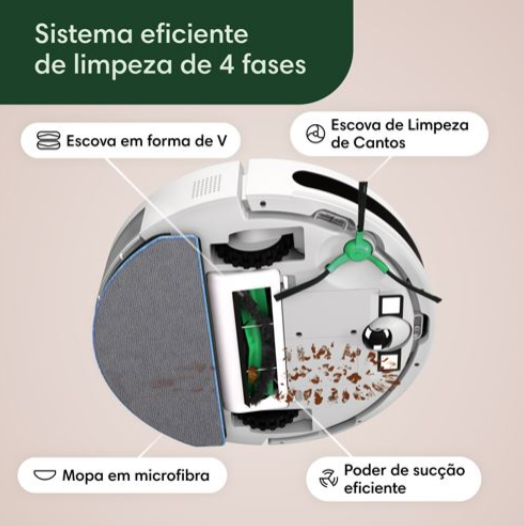 Sistema eficiente de limpeza de 4 fases

Escova em forma de V

Escova de Limpeza de Cantos

Mopa em microfibra

Poder de sucção eficiente